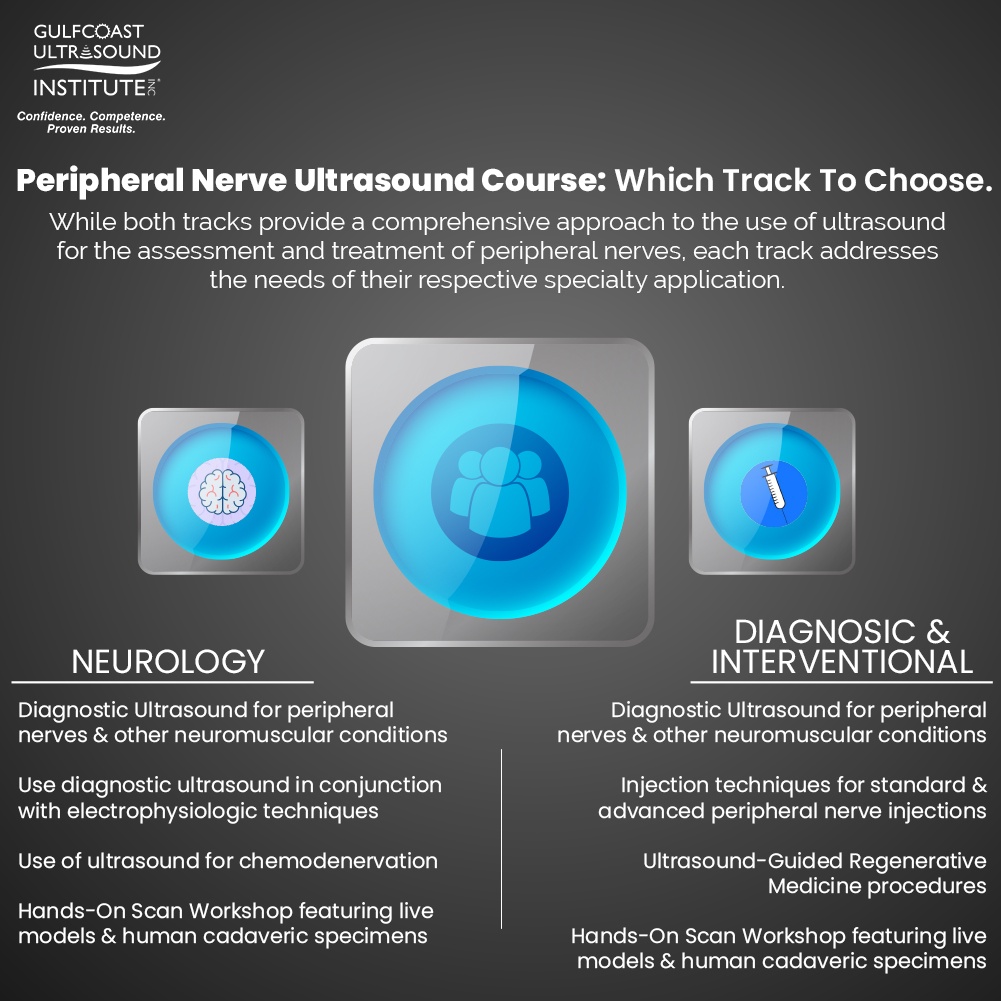 GULFCOAST ULTRASOUND INSTITUTE INC

Confidence. Competence. Proven Results.

Peripheral Nerve Ultrasound Course: Which Track To Choose.

While both tracks provide a comprehensive approach to the use of ultrasound for the assessment and treatment of peripheral nerves, each track addresses the needs of their respective specialty application.

NEUROLOGY

Diagnostic Ultrasound for peripheral nerves & other neuromuscular conditions

Use diagnostic ultrasound in conjunction with electrophysiologic techniques

Use of ultrasound for chemodenervation

Hands-On Scan Workshop featuring live models & human cadaveric specimens

DIAGNOSIC & INTERVENTIONAL

Diagnostic Ultrasound for peripheral nerves & other neuromuscular conditions

Injection techniques for standard & advanced peripheral nerve injections

Ultrasound-Guided Regenerative Medicine procedures

Hands-On Scan Workshop featuring live models & human cadaveric specimens